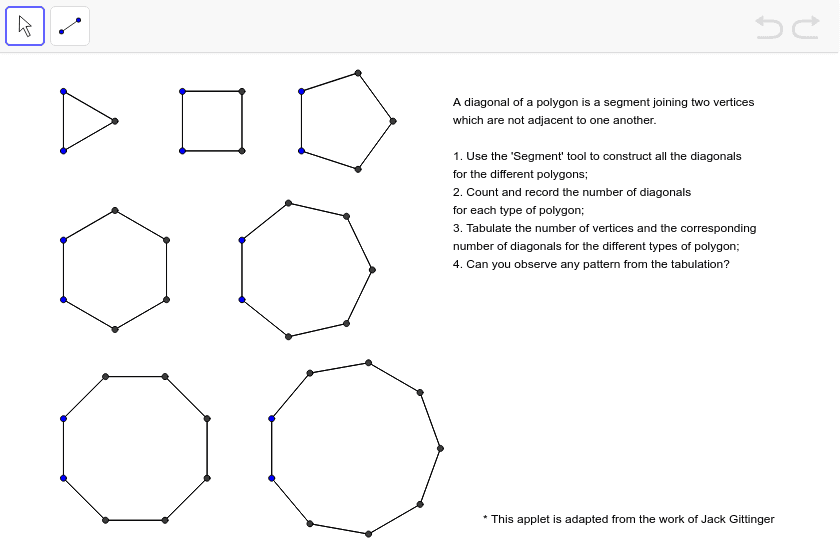 A diagonal of a polygon is a segment joining two vertices which are not adjacent to one another.

1. Use the 'Segment' tool to construct all the diagonals for the different polygons;
2. Count and record the number of diagonals for each type of polygon;
3. Tabulate the number of vertices and the corresponding number of diagonals for the different types of polygon;
4. Can you observe any pattern from the tabulation?

* This applet is adapted from the work of Jack Gittinger